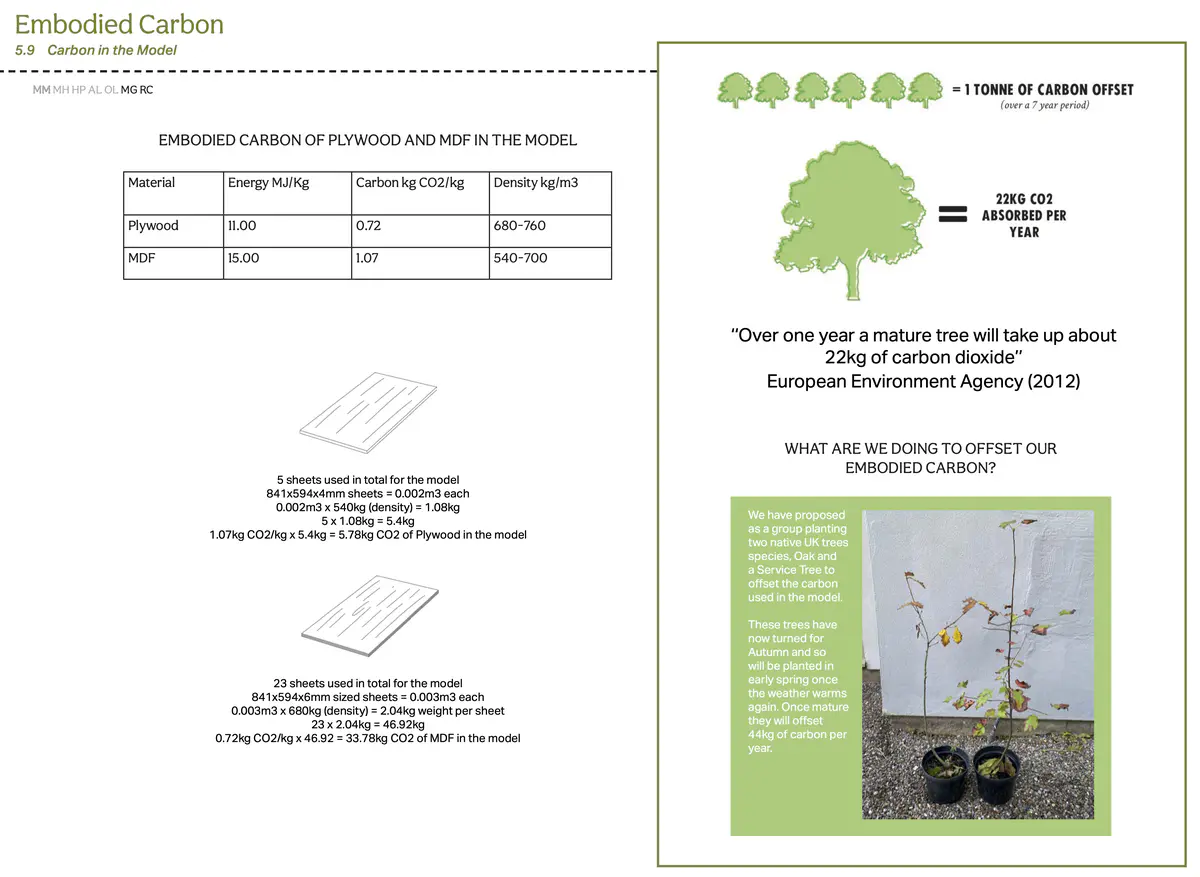 Embodied Carbon
5.9 Carbon in the Model

MM MH HP AL OL MG RC

EMBODIED CARBON OF PLYWOOD AND MDF IN THE MODEL

| Material | Energy MJ/Kg | Carbon kg CO2/kg | Density kg/m3 |
|---|---|---|---|
| Plywood | 11.00 | 0.72 | 680-760 |
| MDF | 15.00 | 1.07 | 540-700 |

5 sheets used in total for the model
841x594x4mm sheets = 0.002m3 each
0.002m3 x 540kg (density) = 1.08kg
5 x 1.08kg = 5.4kg
1.07kg CO2/kg x 5.4kg = 5.78kg CO2 of Plywood in the model

23 sheets used in total for the model
841x594x6mm sized sheets = 0.003m3 each
0.003m3 x 680kg (density) = 2.04kg weight per sheet
23 x 2.04kg = 46.92kg
0.72kg CO2/kg x 46.92 = 33.78kg CO2 of MDF in the model

= 1 TONNE OF CARBON OFFSET
(over a 7 year period)

= 22KG CO2 ABSORBED PER YEAR

"Over one year a mature tree will take up about 22kg of carbon dioxide"
European Environment Agency (2012)

WHAT ARE WE DOING TO OFFSET OUR EMBODIED CARBON?

We have proposed as a group planting two native UK trees species, Oak and a Service Tree to offset the carbon used in the model.

These trees have now turned for Autumn and so will be planted in early spring once the weather warms again. Once mature they will offset 44kg of carbon per year.